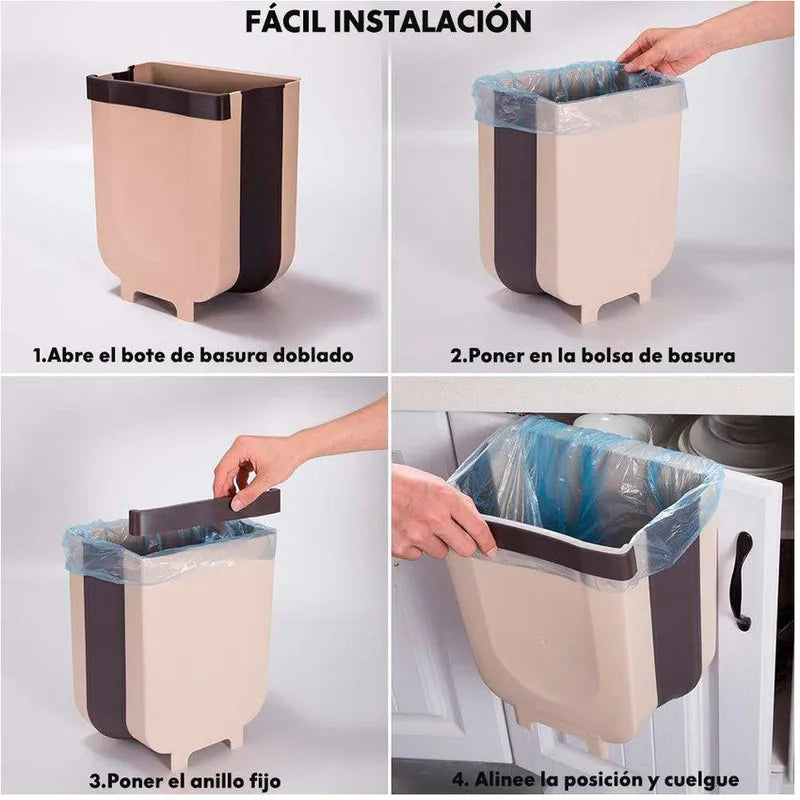 FÁCIL INSTALACIÓN

1.Abre el bote de basura doblado

2.Poner en la bolsa de basura

3.Poner el anillo fijo

4. Alinee la posición y cuelgue