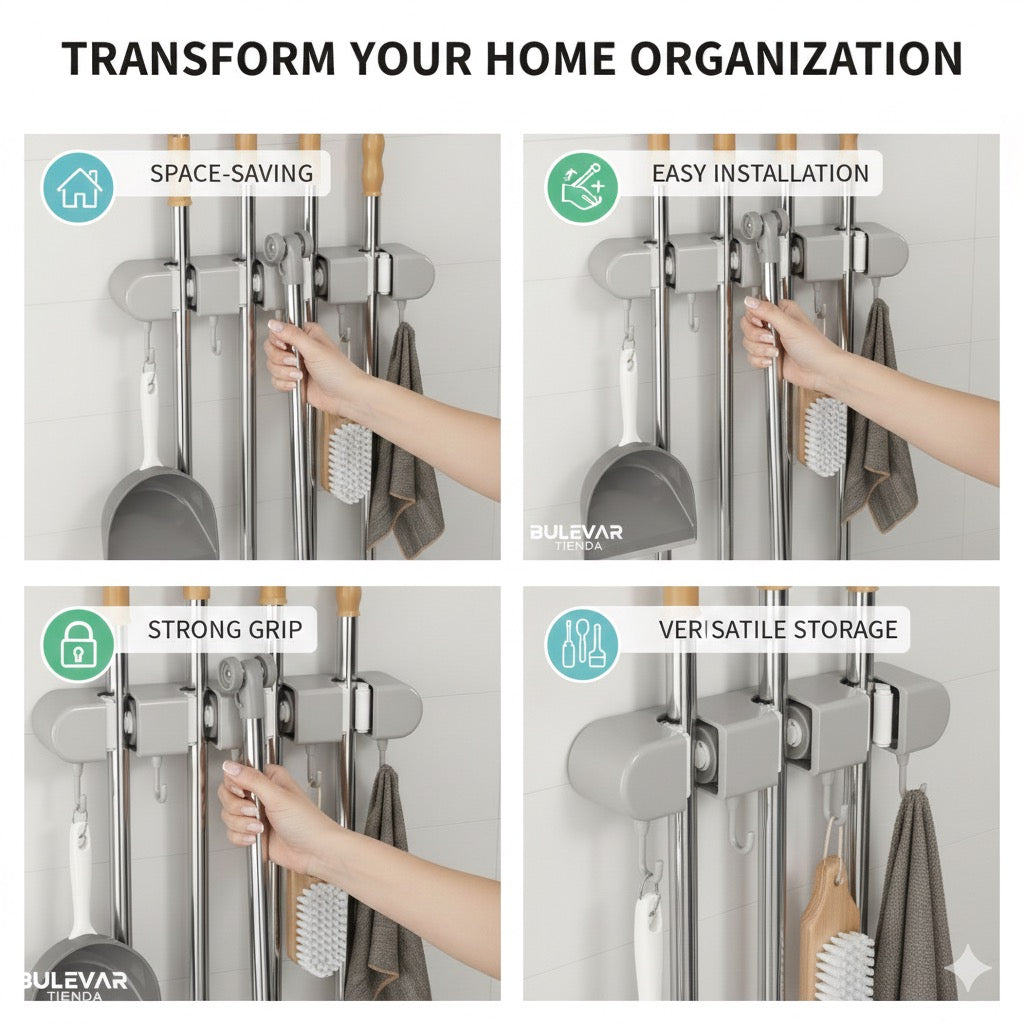 TRANSFORM YOUR HOME ORGANIZATION

SPACE-SAVING

EASY INSTALLATION

BULEVAR
TIENDA

STRONG GRIP

VERISATILE STORAGE

BULEVAR
TIENDA