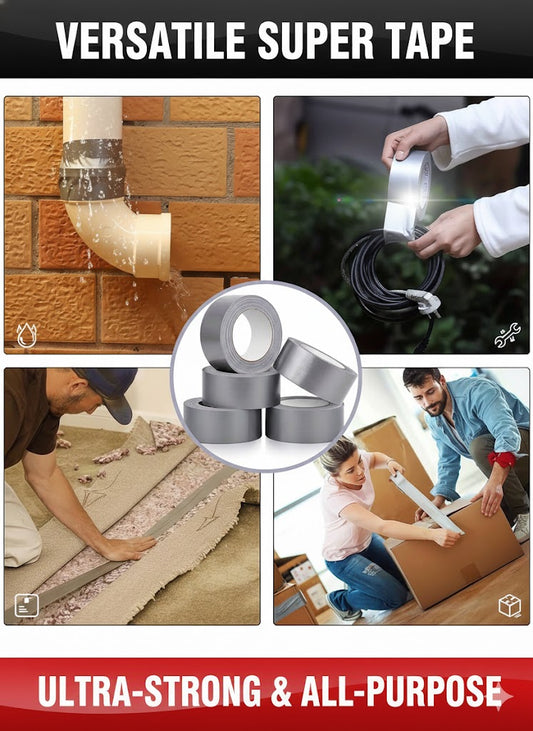 VERSATILE SUPER TAPE

ULTRA-STRONG & ALL-PURPOSE