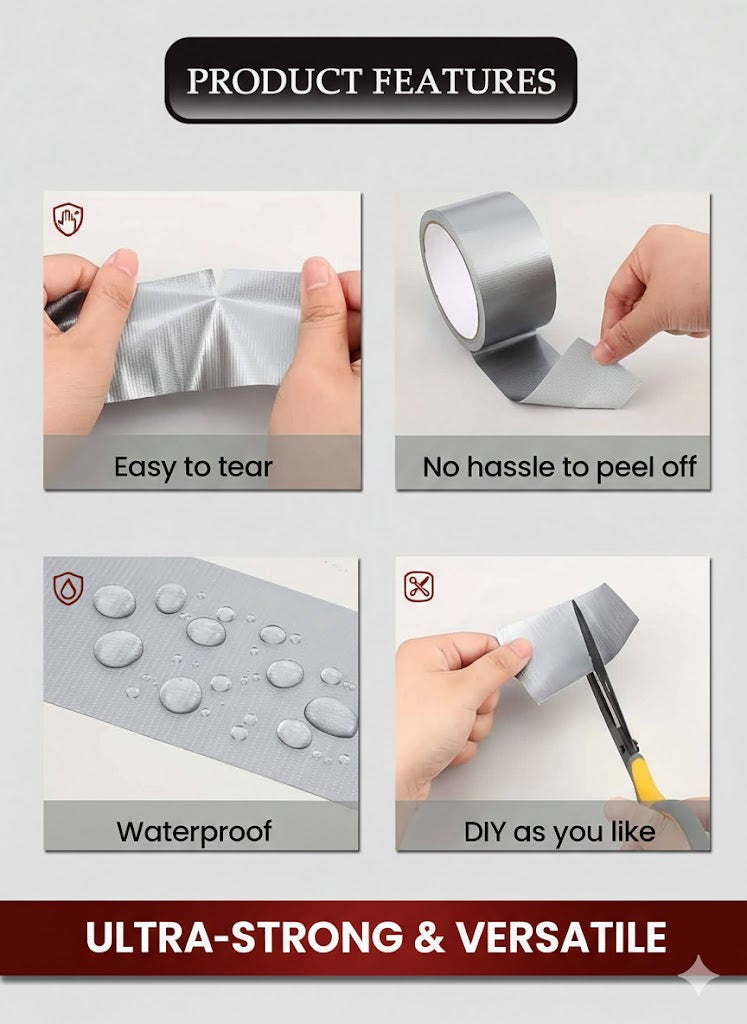 PRODUCT FEATURES

Easy to tear

No hassle to peel off

Waterproof

DIY as you like

ULTRA-STRONG & VERSATILE